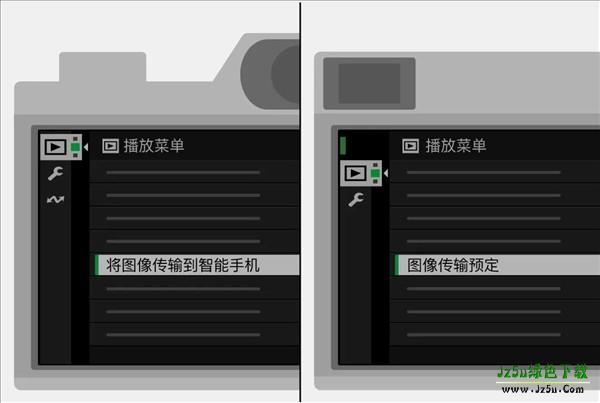 播放菜单

将图像传输到智能手机

播放菜单

图像传输预定

Jz5u绿色下载
www.Jz5u.Com