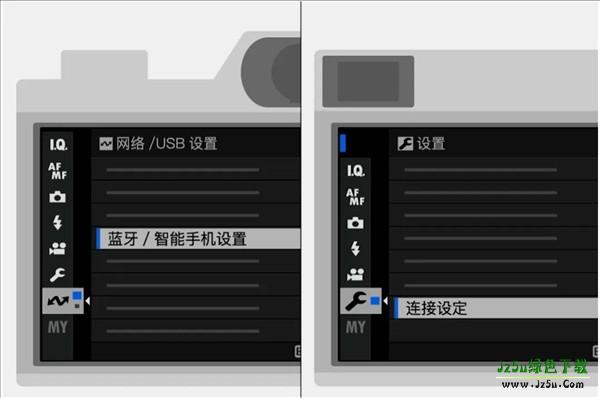 I.Q.
AF MF
MY
网络 /USB 设置
蓝牙 / 智能手机设置

I.Q.
AF MF
MY
设置
连接设定

Jz5u绿色下载
www.Jz5u.Com