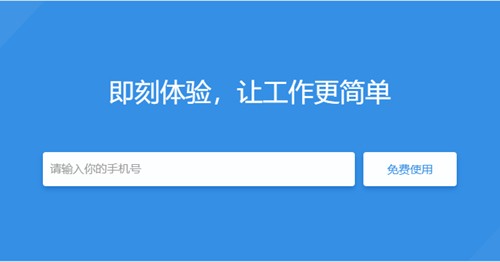 即刻体验，让工作更简单

请输入你的手机号

免费使用