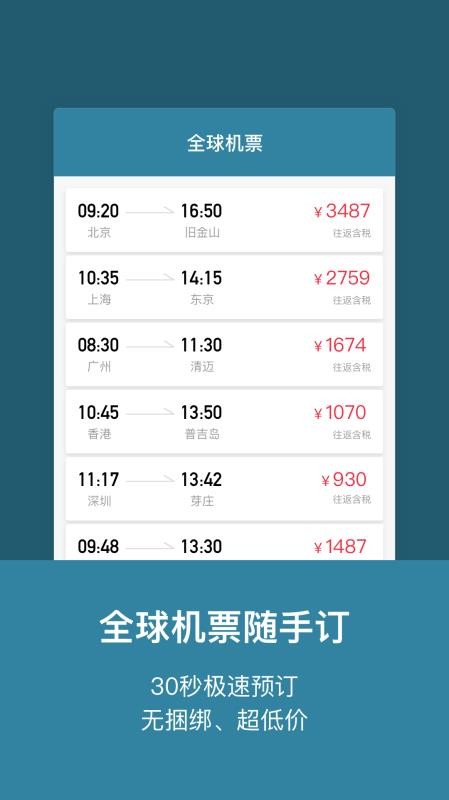 全球机票

09:20 北京
16:50 旧金山
¥3487
往返含税

10:35 上海
14:15 东京
¥2759
往返含税

08:30 广州
11:30 清迈
¥1674
往返含税

10:45 香港
13:50 普吉岛
¥1070
往返含税

11:17 深圳
13:42 芽庄
¥930
往返含税

09:48
13:30
¥1487

全球机票随手订

30秒极速预订
无捆绑、超低价